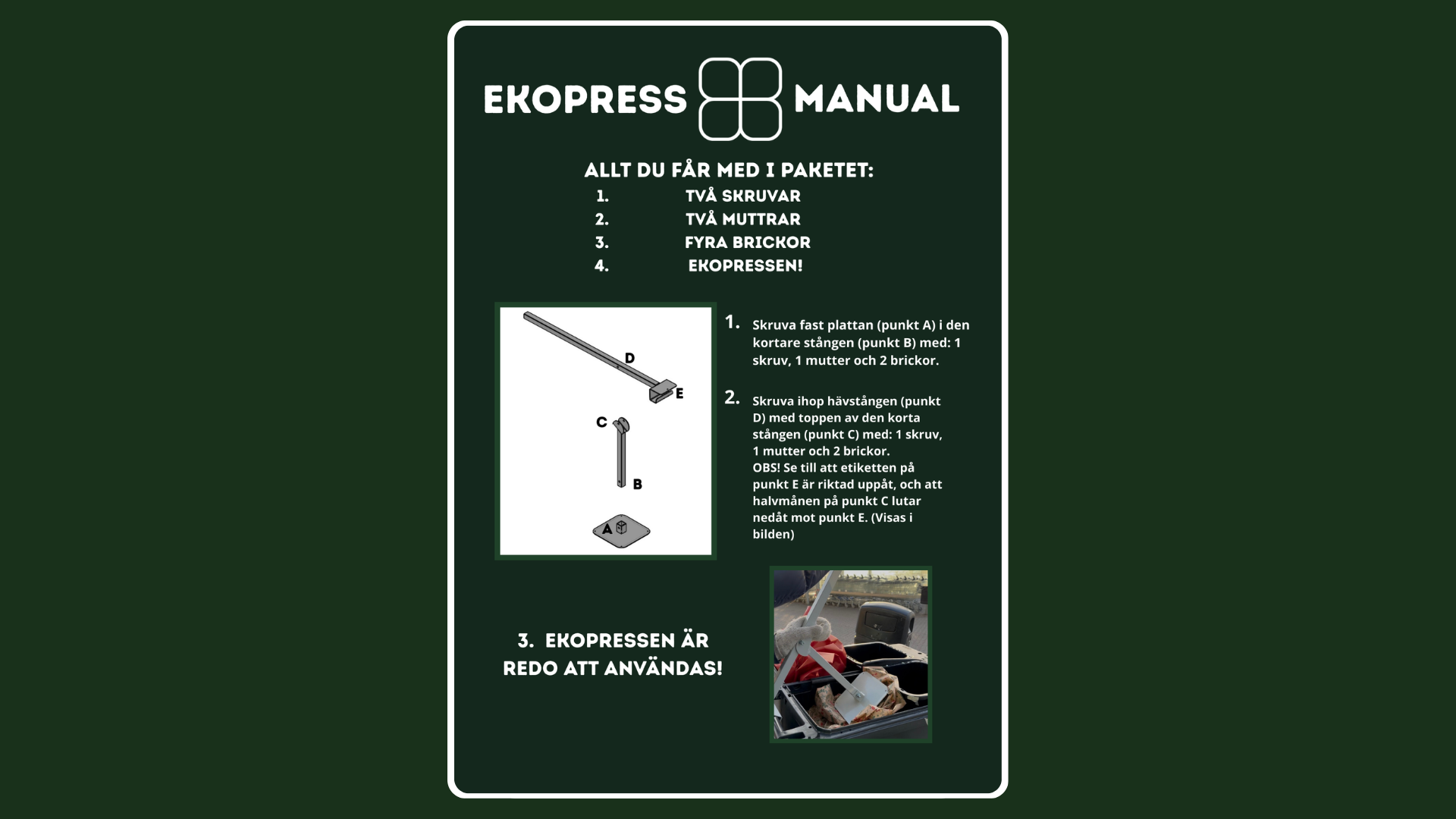 EKOPRESS MANUAL

ALLT DU FÅR MED I PAKETET:
1. TVÅ SKRUVAR
2. TVÅ MUTTRAR
3. FYRA BRICKOR
4. EKOPRESSEN!

D
E
C
B
A

1. Skruva fast plattan (punkt A) i den kortare stången (punkt B) med: 1 skruv, 1 mutter och 2 brickor.

2. Skruva ihop hävstången (punkt D) med toppen av den korta stången (punkt C) med: 1 skruv, 1 mutter och 2 brickor.
OBS! Se till att etiketten på punkt E är riktad uppåt, och att halvmånen på punkt C lutar nedåt mot punkt E. (Visas i bilden)

3. EKOPRESSEN ÄR REDO ATT ANVÄNDAS!